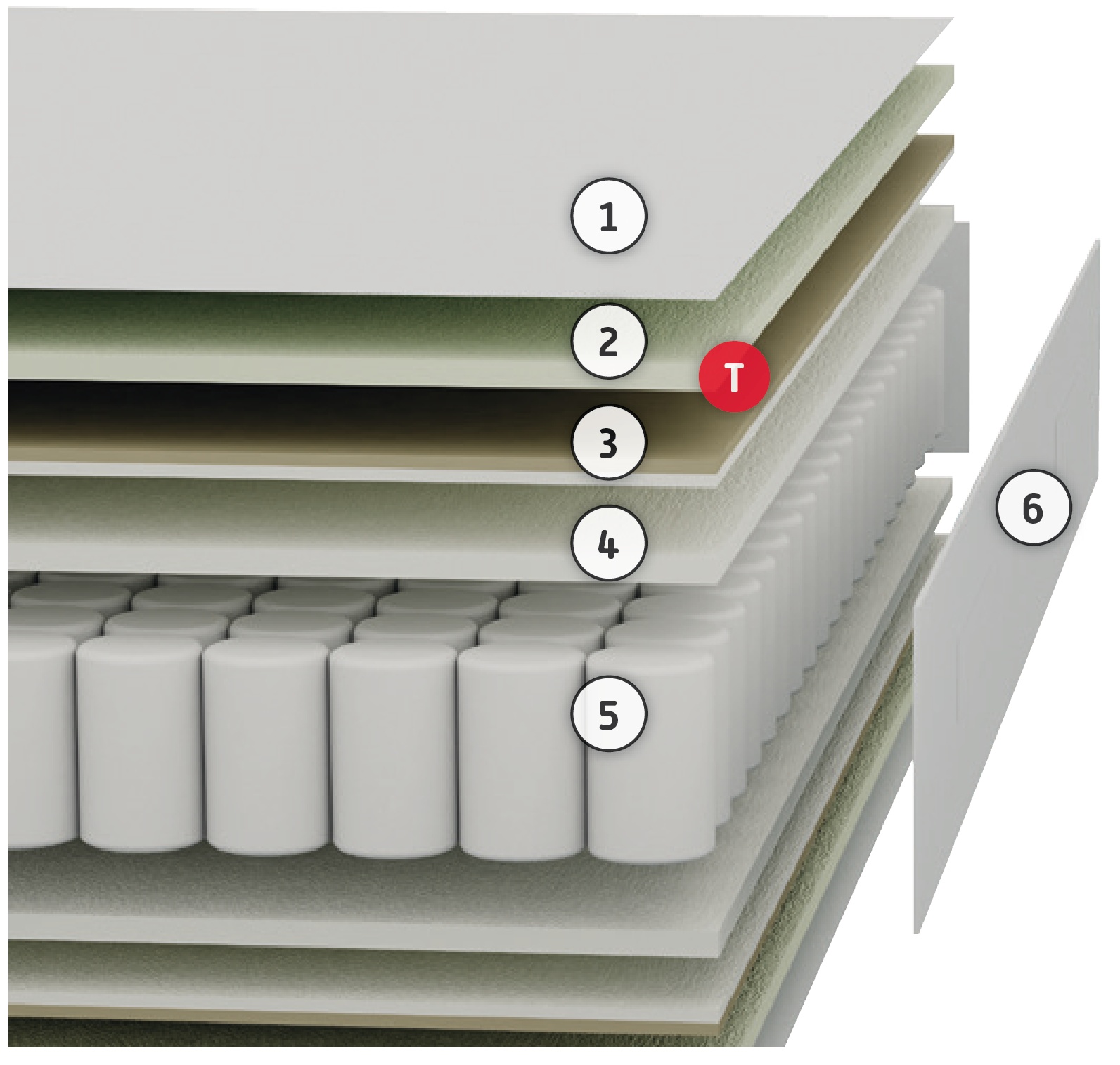 1
2
T
3
4
5
6